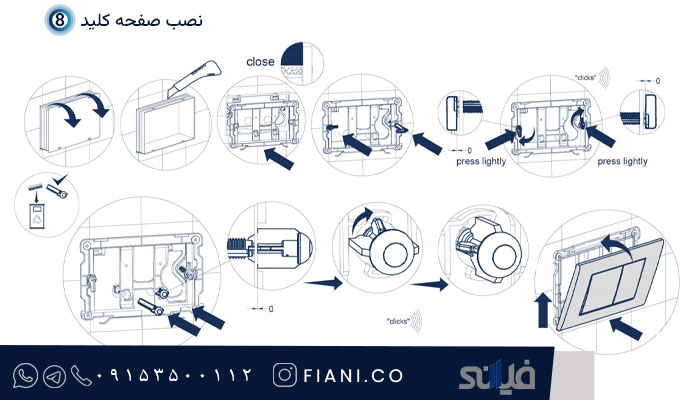 8 نصب صفحه کلید

close

"clicks"

0

0

press lightly

press lightly

0

"clicks"

۰۹۱۵۳۵۰۰۱۱۲

FIANI.CO

فیانی